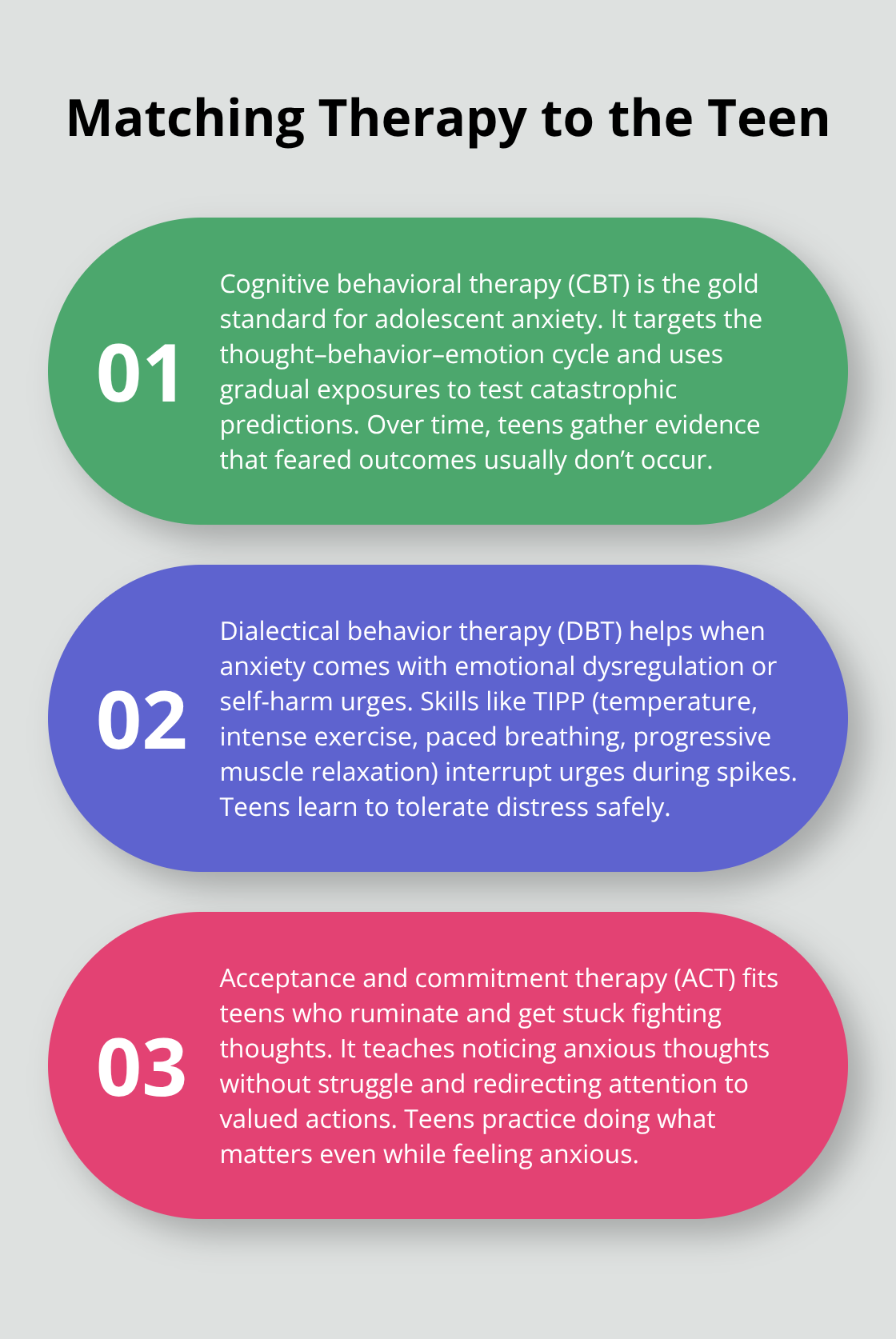 Matching Therapy to the Teen

01

Cognitive behavioral therapy (CBT) is the gold standard for adolescent anxiety. It targets the thought–behavior–emotion cycle and uses gradual exposures to test catastrophic predictions. Over time, teens gather evidence that feared outcomes usually don't occur.

02

Dialectical behavior therapy (DBT) helps when anxiety comes with emotional dysregulation or self-harm urges. Skills like TIPP (temperature, intense exercise, paced breathing, progressive muscle relaxation) interrupt urges during spikes. Teens learn to tolerate distress safely.

03

Acceptance and commitment therapy (ACT) fits teens who ruminate and get stuck fighting thoughts. It teaches noticing anxious thoughts without struggle and redirecting attention to valued actions. Teens practice doing what matters even while feeling anxious.